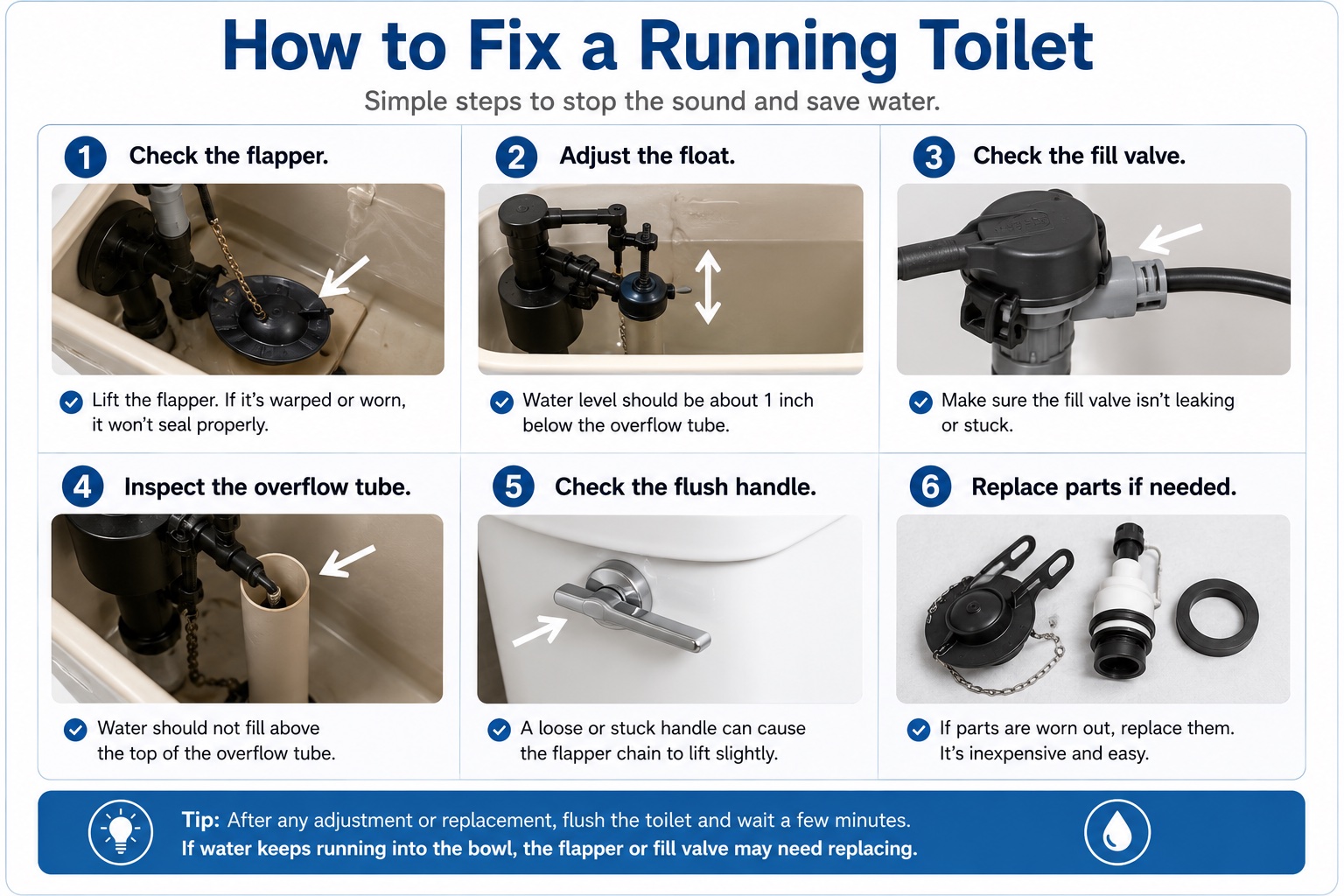 How to Fix a Running Toilet

Simple steps to stop the sound and save water.

1 Check the flapper.

Lift the flapper. If it's warped or worn, it won't seal properly.

2 Adjust the float.

Water level should be about 1 inch below the overflow tube.

3 Check the fill valve.

Make sure the fill valve isn't leaking or stuck.

4 Inspect the overflow tube.

Water should not fill above the top of the overflow tube.

5 Check the flush handle.

A loose or stuck handle can cause the flapper chain to lift slightly.

6 Replace parts if needed.

If parts are worn out, replace them. It's inexpensive and easy.

Tip: After any adjustment or replacement, flush the toilet and wait a few minutes. If water keeps running into the bowl, the flapper or fill valve may need replacing.